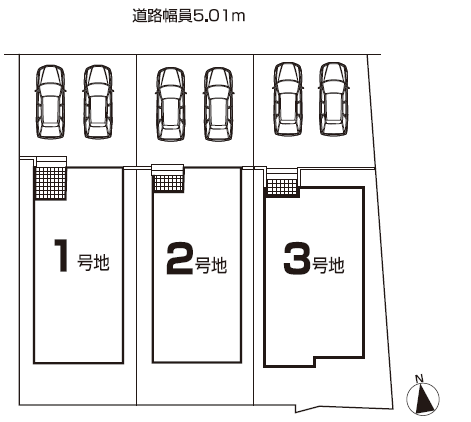 道路幅員5.01m

1号地

2号地

3号地

N